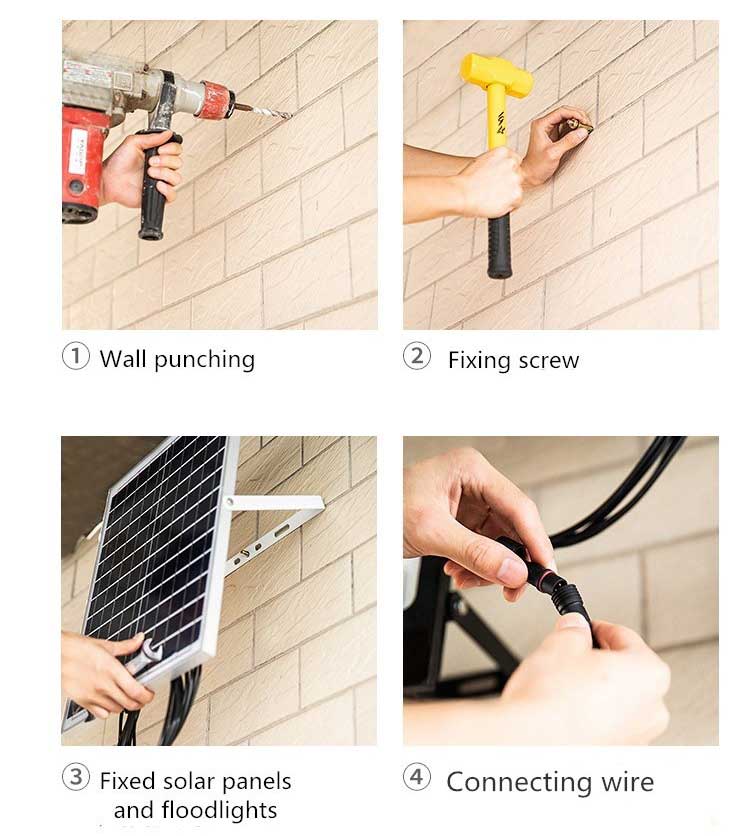 ① Wall punching

② Fixing screw

③ Fixed solar panels and floodlights

④ Connecting wire