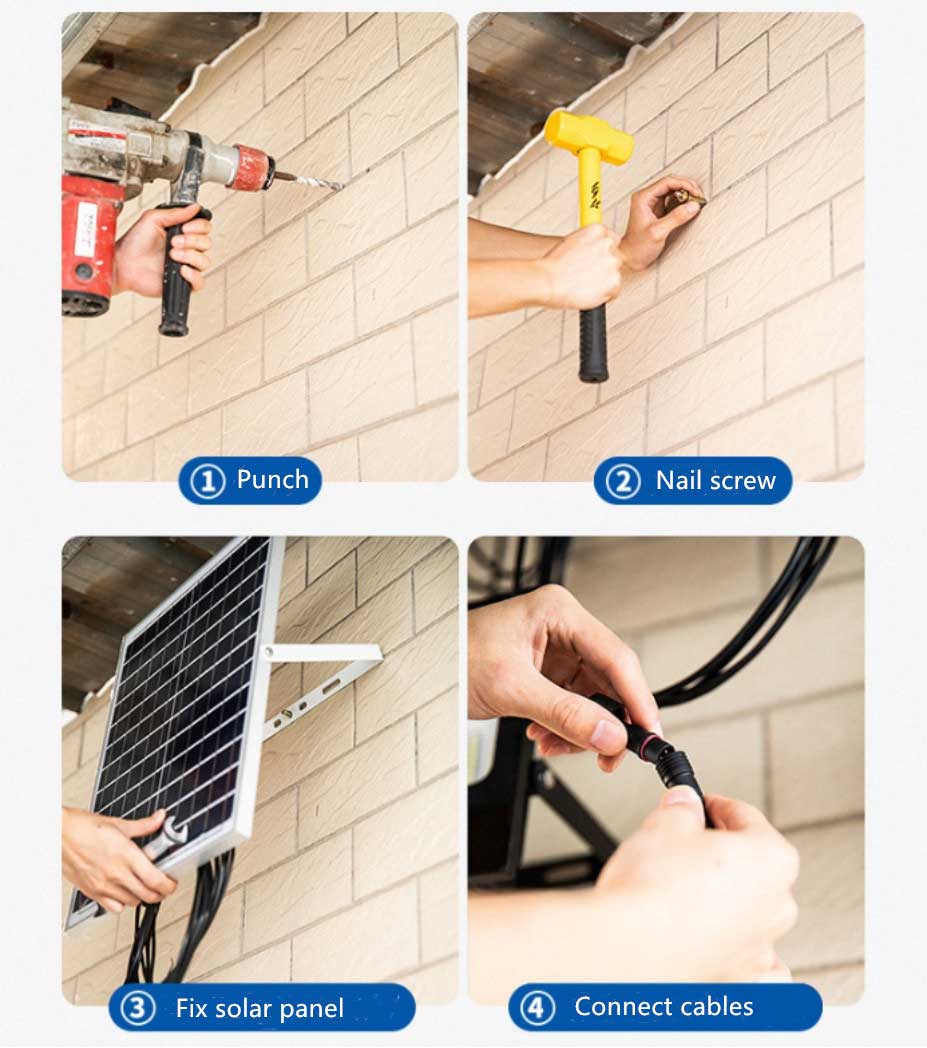 ① Punch

② Nail screw

③ Fix solar panel

④ Connect cables