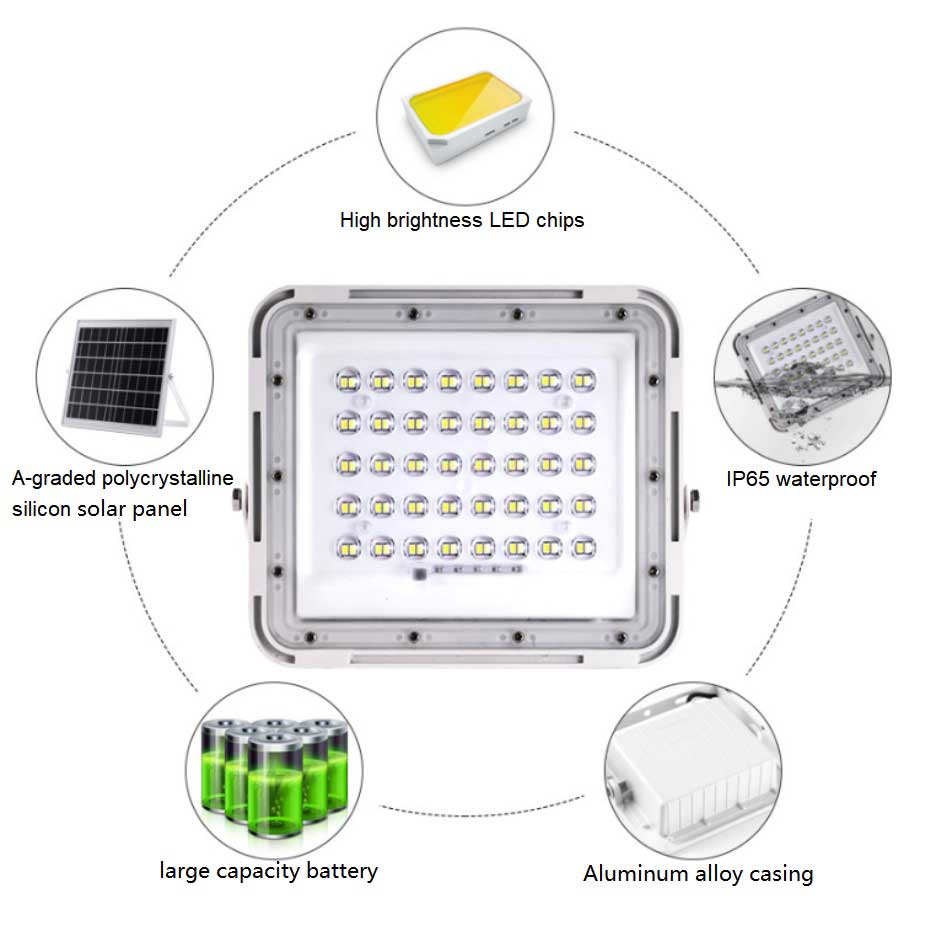 High brightness LED chips

A-graded polycrystalline silicon solar panel

IP65 waterproof

large capacity battery

Aluminum alloy casing