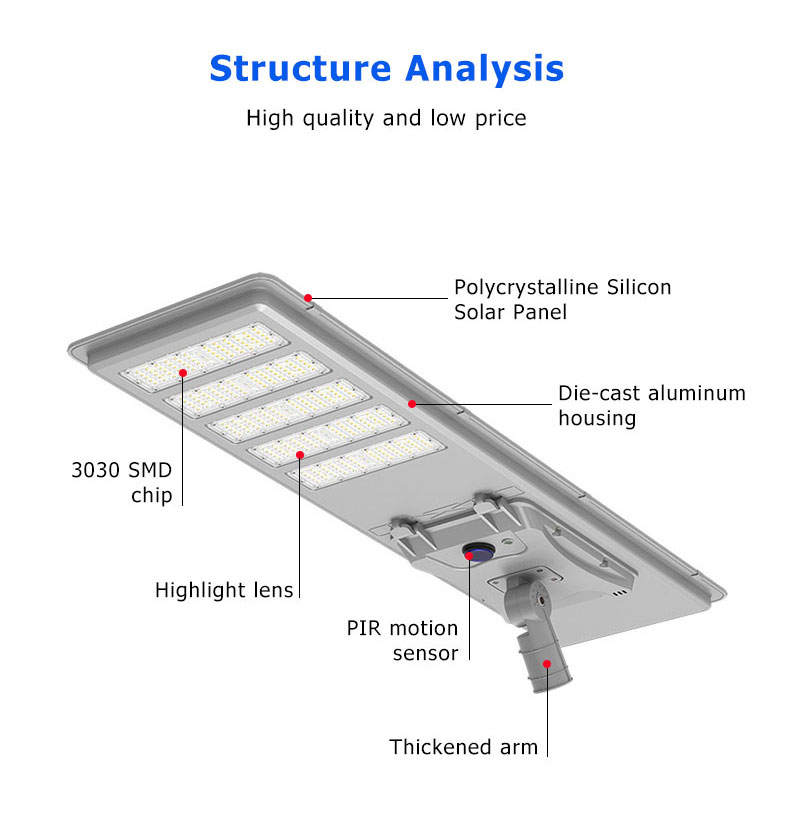 Structure Analysis

High quality and low price

Polycrystalline Silicon Solar Panel

Die-cast aluminum housing

3030 SMD chip

Highlight lens

PIR motion sensor

Thickened arm