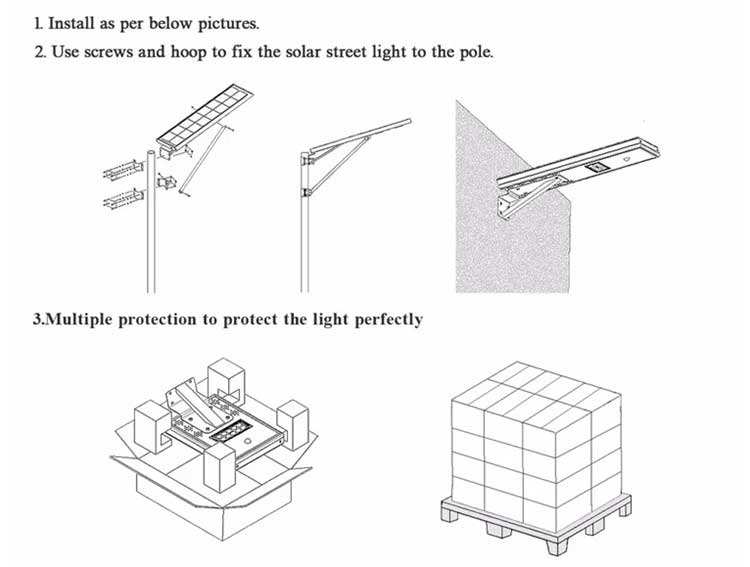 1. Install as per below pictures.

2. Use screws and hoop to fix the solar street light to the pole.

3.Multiple protection to protect the light perfectly