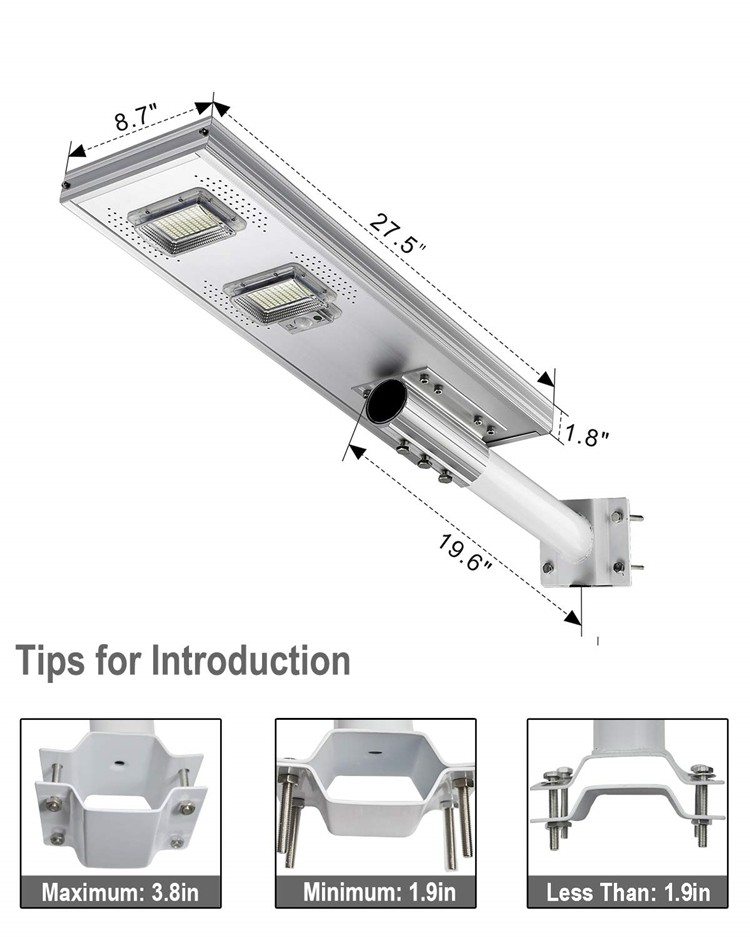 8.7"

27.5"

1.8"

19.6"

Tips for Introduction

Maximum: 3.8in

Minimum: 1.9in

Less Than: 1.9in