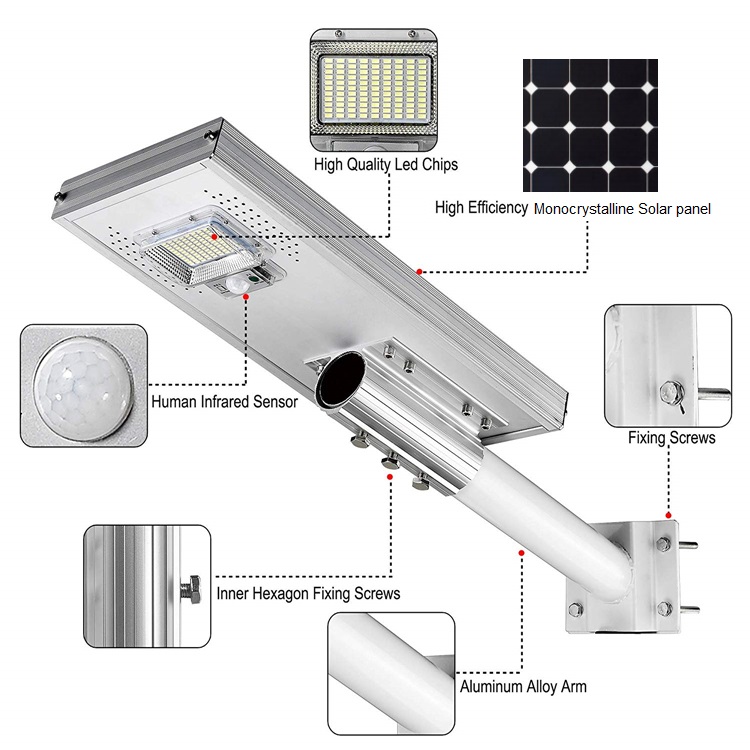 High Quality Led Chips

High Efficiency Monocrystalline Solar panel

Human Infrared Sensor

Fixing Screws

Inner Hexagon Fixing Screws

Aluminum Alloy Arm