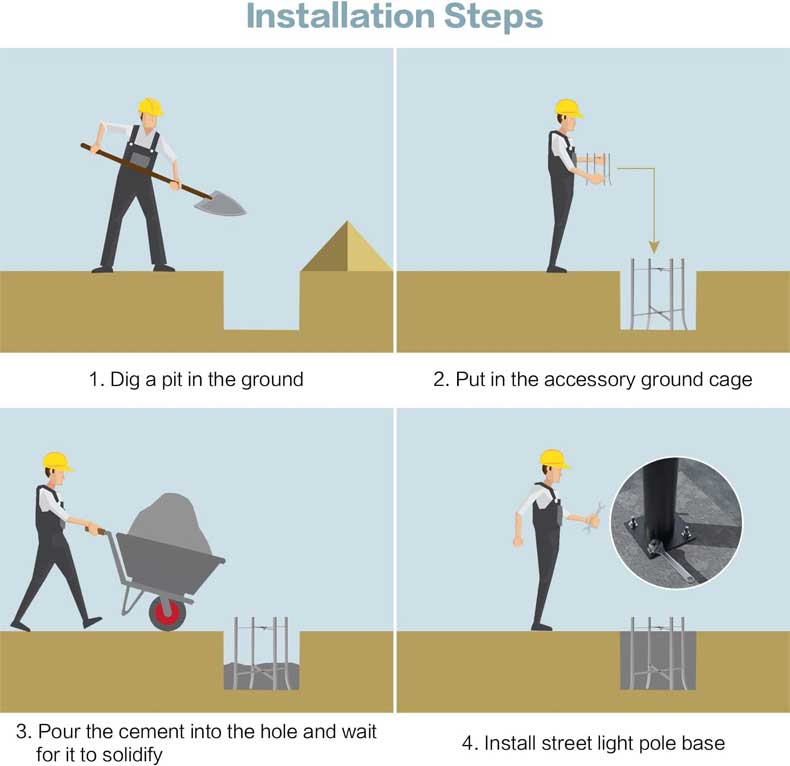 Installation Steps

1. Dig a pit in the ground

2. Put in the accessory ground cage

3. Pour the cement into the hole and wait for it to solidify

4. Install street light pole base